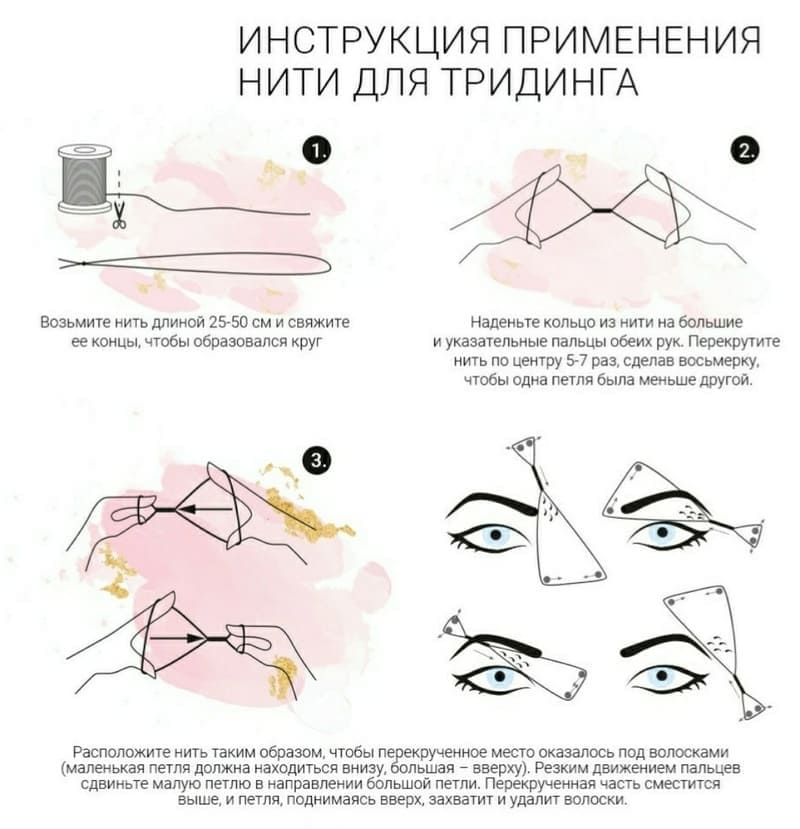 ИНСТРУКЦИЯ ПРИМЕНЕНИЯ НИТИ ДЛЯ ТРИДИНГА

1.

Возьмите нить длиной 25-50 см и свяжите ее концы, чтобы образовался круг

2.

Наденьте кольцо из нити на большие и указательные пальцы обеих рук. Перекрутите нить по центру 5-7 раз, сделав восьмерку, чтобы одна петля была меньше другой.

3.

Расположите нить таким образом, чтобы перекрученное место оказалось под волосками (маленькая петля должна находиться внизу, большая – вверху). Резким движением пальцев сдвиньте малую петлю в направлении большой петли. Перекрученная часть сместится выше, и петля, поднимаясь вверх, захватит и удалит волоски.